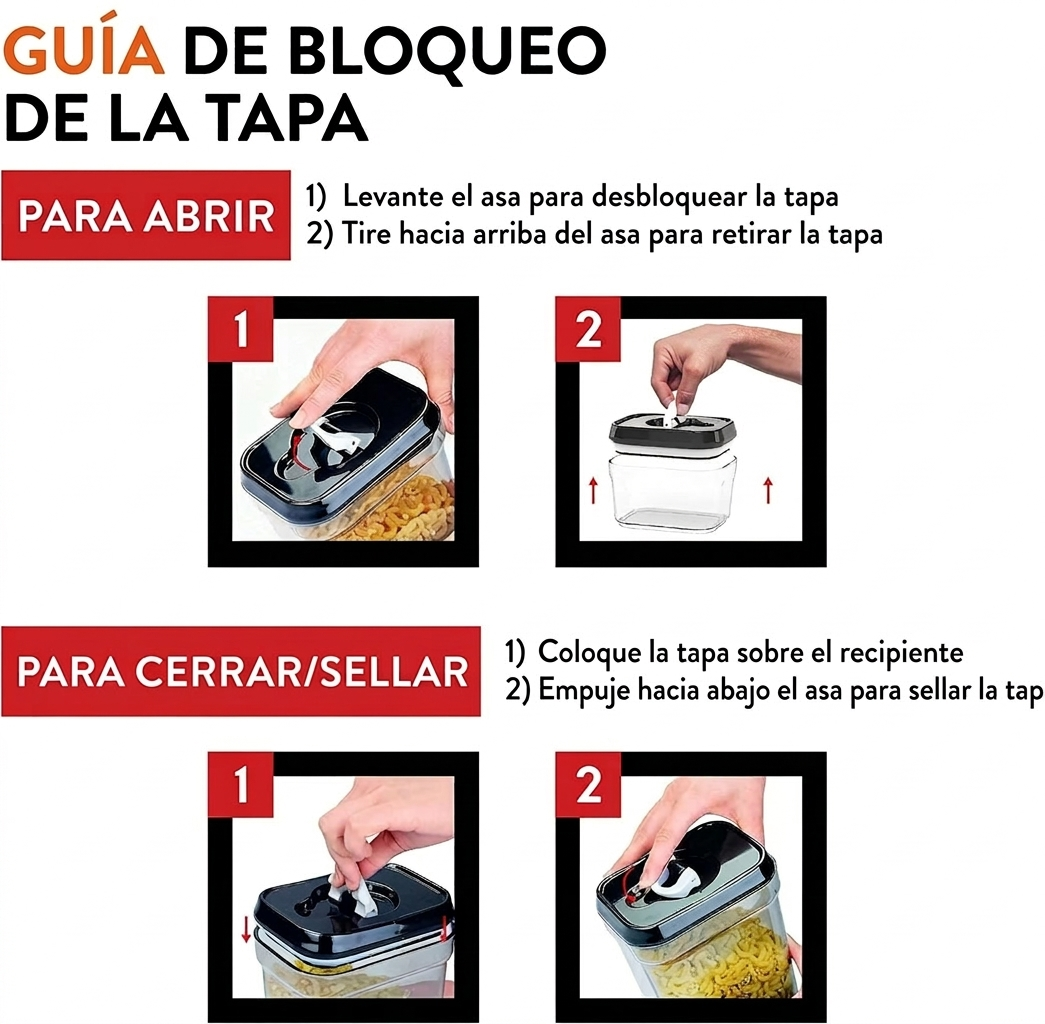 GUÍA DE BLOQUEO DE LA TAPA

PARA ABRIR

1) Levante el asa para desbloquear la tapa
2) Tire hacia arriba del asa para retirar la tapa

1

2

PARA CERRAR/SELLAR

1) Coloque la tapa sobre el recipiente
2) Empuje hacia abajo el asa para sellar la tap

1

2